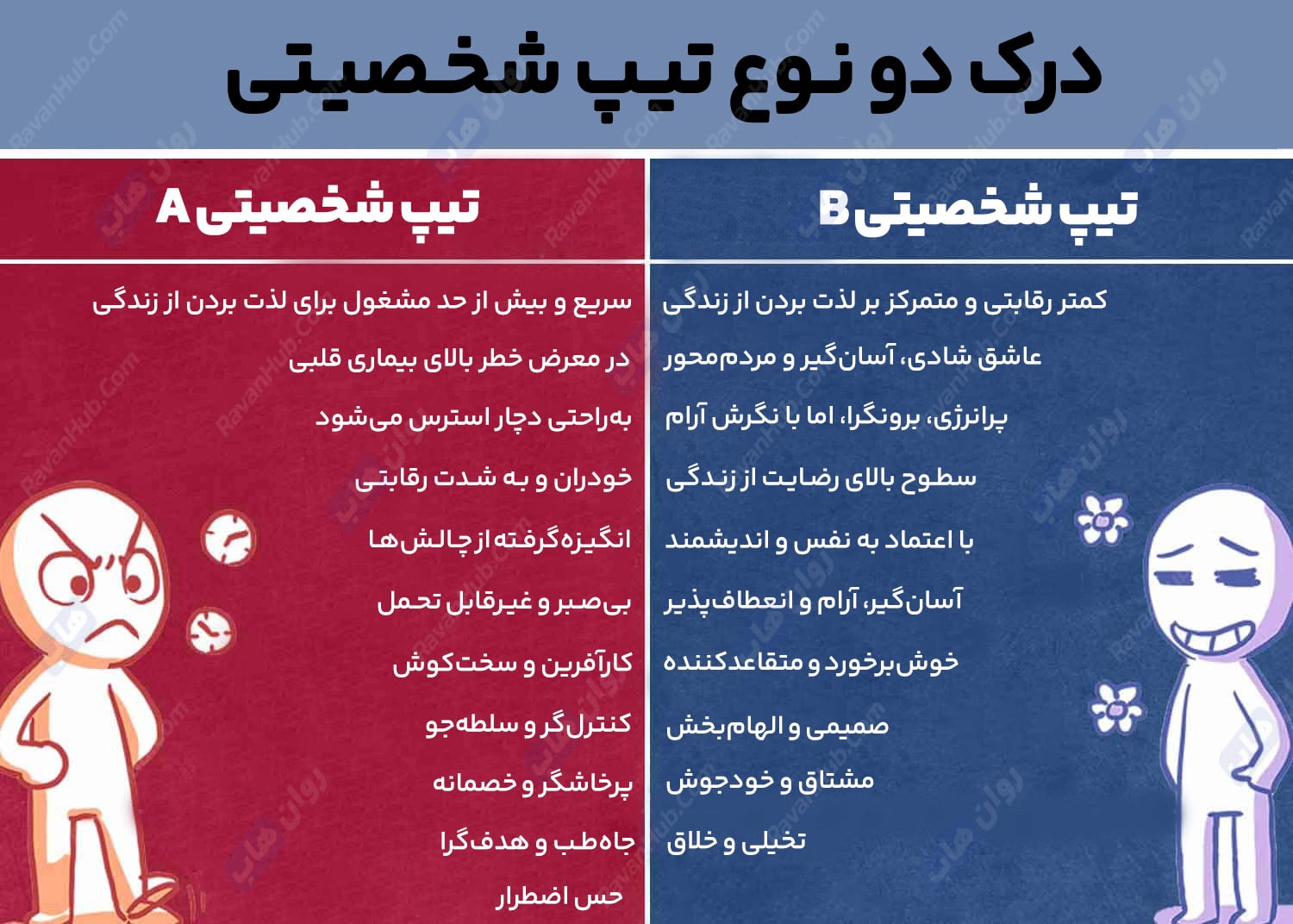 درک دو نوع تیپ شخصیتی

تیپ شخصیتی B

کمتر رقابتی و متمرکز بر لذت بردن از زندگی

عاشق شادی، آسان‌گیر و مردم‌محور

پرانرژی، برونگرا، اما با نگرش آرام

سطوح بالای رضایت از زندگی

با اعتماد به نفس و اندیشمند

آسان‌گیر، آرام و انعطاف‌پذیر

خوش‌برخورد و متقاعدکننده

صمیمی و الهام‌بخش

مشتاق و خودجوش

تخیلی و خلاق

تیپ شخصیتی A

سریع و بیش از حد مشغول برای لذت بردن از زندگی

در معرض خطر بالای بیماری قلبی

به‌راحتی دچار استرس می‌شود

خودران و به شدت رقابتی

انگیزه‌گرفته از چالش‌ها

بی‌صبر و غیرقابل تحمل

کارآفرین و سخت‌کوش

کنترل‌گر و سلطه‌جو

پرخاشگر و خصمانه

جاه‌طب و هدف‌گرا

حس اضطرار

RavanHub.Com روان هاب